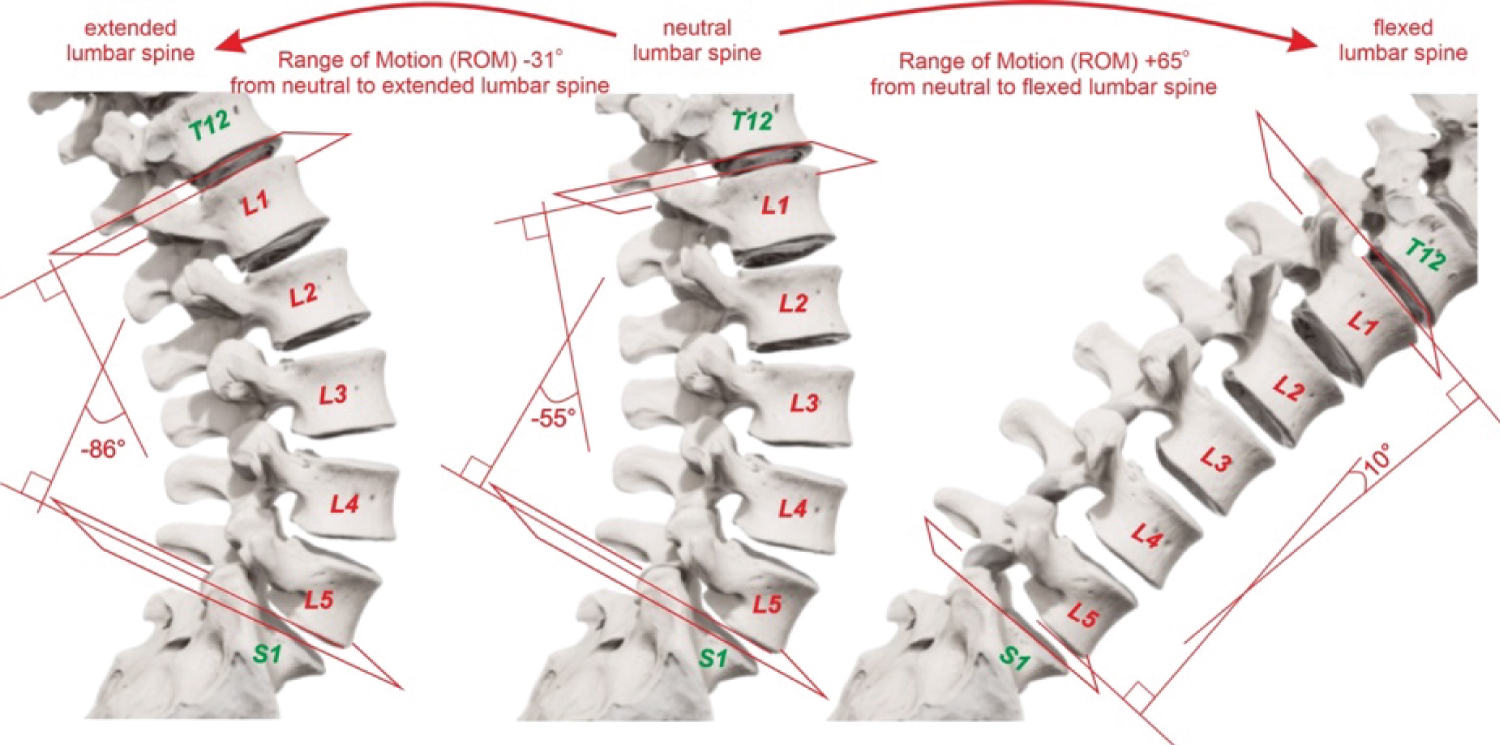 extended lumbar spine

Range of Motion (ROM) -31° from neutral to extended lumbar spine

neutral lumbar spine

Range of Motion (ROM) +65° from neutral to flexed lumbar spine

flexed lumbar spine

T12
L1
L2
L3
L4
L5
S1
-86°

T12
L1
L2
L3
L4
L5
S1
-55°

T12
L1
L2
L3
L4
L5
S1
10°